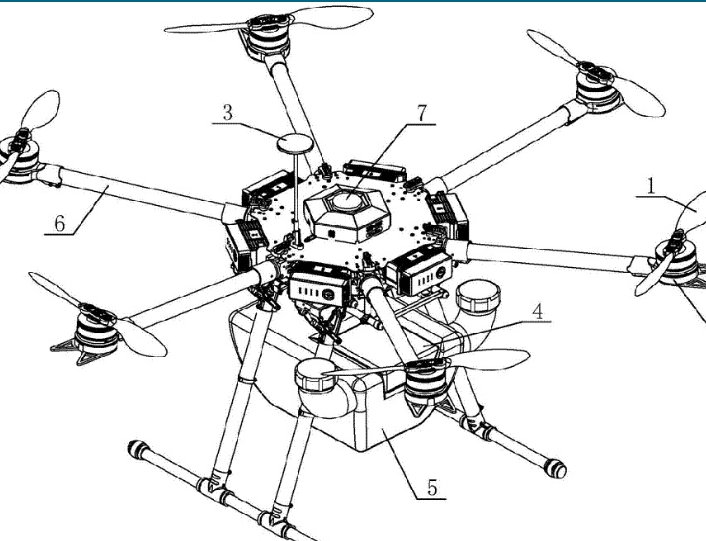 3
7
1
6
4
5